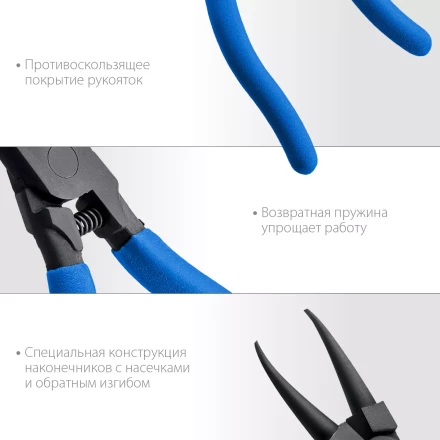 • Противоскользящее покрытие рукояток

• Возвратная пружина упрощает работу

• Специальная конструкция наконечников с насечками и обратным изгибом