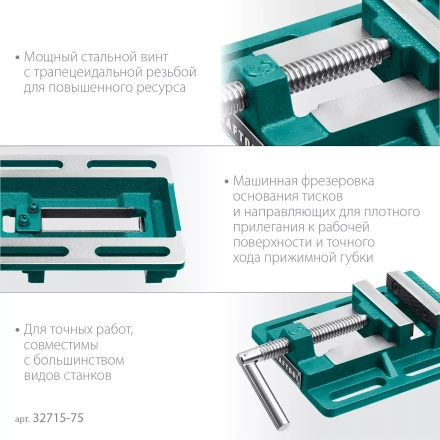 • Мощный стальной винт с трапецеидальной резьбой для повышенного ресурса

• Машинная фрезеровка основания тисков и направляющих для плотного прилегания к рабочей поверхности и точного хода прижимной губки

• Для точных работ, совместимы с большинством видов станков

арт. 32715-75