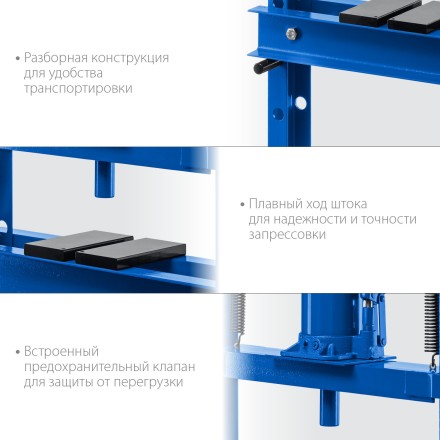 • Разборная конструкция для удобства транспортировки

• Плавный ход штока для надежности и точности запрессовки

• Встроенный предохранительный клапан для защиты от перегрузки