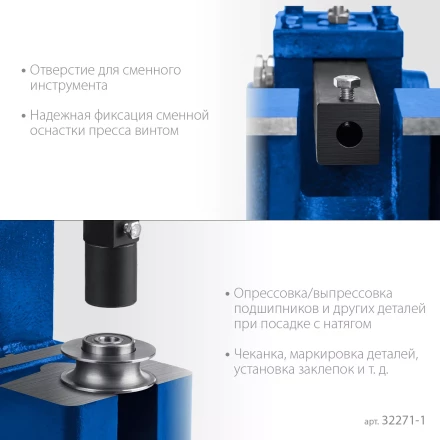 • Отверстие для сменного инструмента

• Надежная фиксация сменной оснастки пресса винтом

• Опрессовка/выпрессовка подшипников и других деталей при посадке с натягом

• Чеканка, маркировка деталей, установка заклепок и т. д.

арт. 32271-1