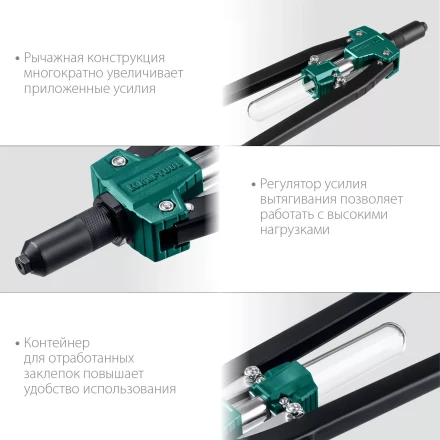 • Рычажная конструкция многократно увеличивает приложенные усилия

KRAFTOOL

• Регулятор усилия вытягивания позволяет работать с высокими нагрузками

• Контейнер для отработанных заклепок повышает удобство использования